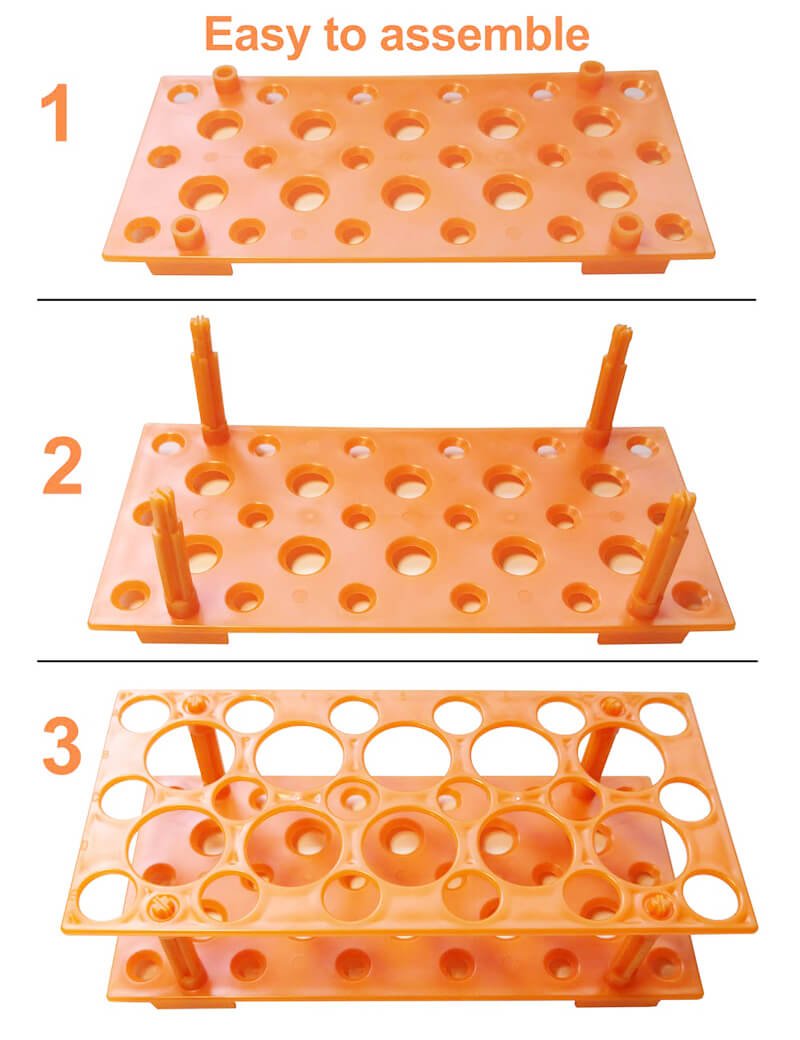 Easy to assemble

1

2

3